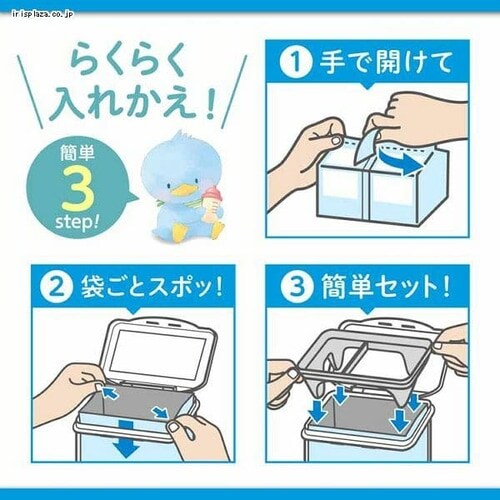 irisplaza.co.jp

らくらく入れかえ！

簡単 3 step!

1 手で開けて

2 袋ごとスポッ！

3 簡単セット！