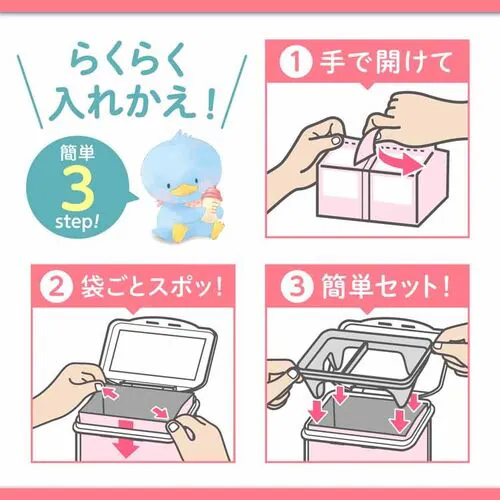 らくらく
入れかえ!

簡単
3
step!

1 手で開けて

2 袋ごとスポッ!

3 簡単セット!