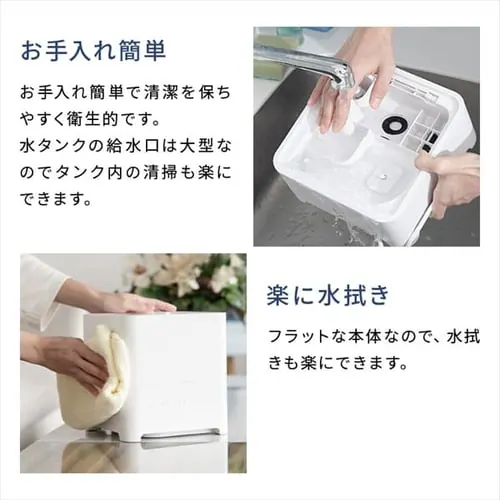 お手入れ簡単

お手入れ簡単で清潔を保ちやすく衛生的です。
水タンクの給水口は大型なのでタンク内の清掃も楽にできます。

楽に水拭き

フラットな本体なので、水拭きも楽にできます。