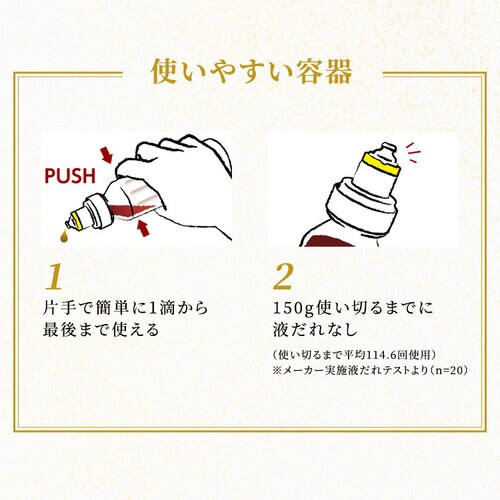 使いやすい容器

PUSH

1
片手で簡単に1滴から最後まで使える

2
150g使い切るまでに液だれなし

（使い切るまで平均114.6回使用）
※メーカー実施液だれテストより（n=20）