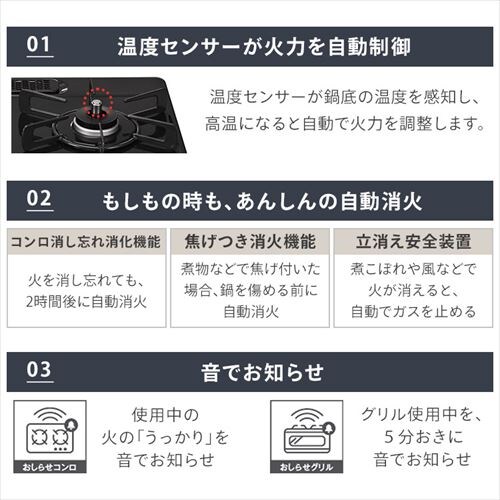 01 温度センサーが火力を自動制御

温度センサーが鍋底の温度を感知し、高温になると自動で火力を調整します。

02 もしもの時も、あんしんの自動消火

| コンロ消し忘れ消化機能 | 焦げつき消火機能 | 立消え安全装置 |
|---|---|---|
| 火を消し忘れても、2時間後に自動消火 | 煮物などで焦げ付いた場合、鍋を傷める前に自動消火 | 煮こぼれや風などで火が消えると、自動でガスを止める |

03 音でお知らせ

おしらせコンロ

使用中の火の「うっかり」を音でお知らせ

おしらせグリル

グリル使用中を、5分おきに音でお知らせ