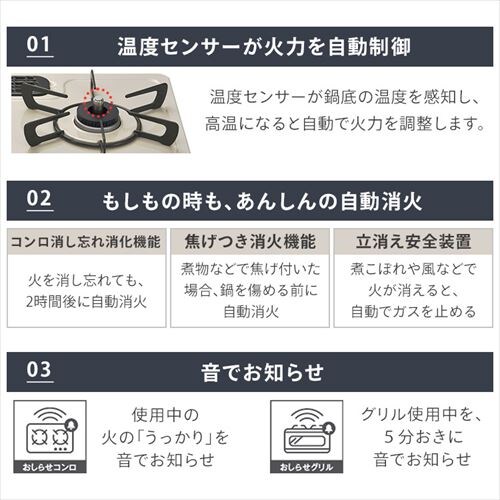 01 温度センサーが火力を自動制御

温度センサーが鍋底の温度を感知し、高温になると自動で火力を調整します。

02 もしもの時も、あんしんの自動消火

| コンロ消し忘れ消化機能 | 焦げつき消火機能 | 立消え安全装置 |
|---|---|---|
| 火を消し忘れても、2時間後に自動消火 | 煮物などで焦げ付いた場合、鍋を傷める前に自動消火 | 煮こぼれや風などで火が消えると、自動でガスを止める |

03 音でお知らせ

おしらせコンロ

使用中の火の「うっかり」を音でお知らせ

おしらせグリル

グリル使用中を、5分おきに音でお知らせ