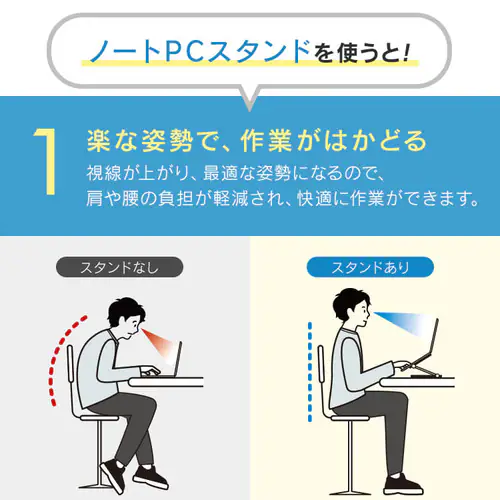 ノートPCスタンドを使うと!

1 楽な姿勢で、作業がはかどる

視線が上がり、最適な姿勢になるので、肩や腰の負担が軽減され、快適に作業ができます。

スタンドなし

スタンドあり