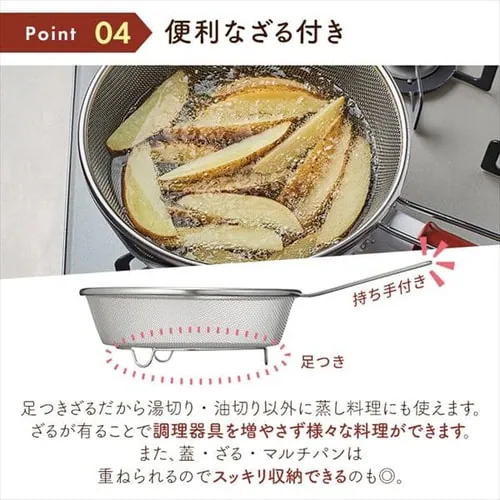 Point 04 便利なざる付き

持ち手付き

足つき

足つきざるだから湯切り・油切り以外に蒸し料理にも使えます。
ざるが有ることで調理器具を増やさず様々な料理ができます。
また、蓋・ざる・マルチパンは
重ねられるのでスッキリ収納できるのも◎。