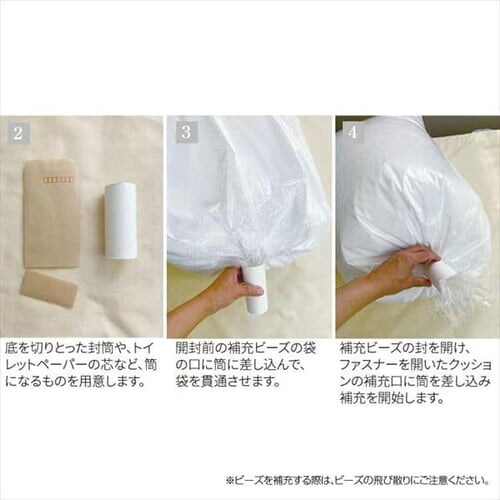 2

底を切りとった封筒や、トイレットペーパーの芯など、筒になるものを用意します。

3

開封前の補充ビーズの袋の口に筒に差し込んで、袋を貫通させます。

4

補充ビーズの封を開け、ファスナーを開いたクッションの補充口に筒を差し込み補充を開始します。

※ビーズを補充する際は、ビーズの飛び散りにご注意ください。