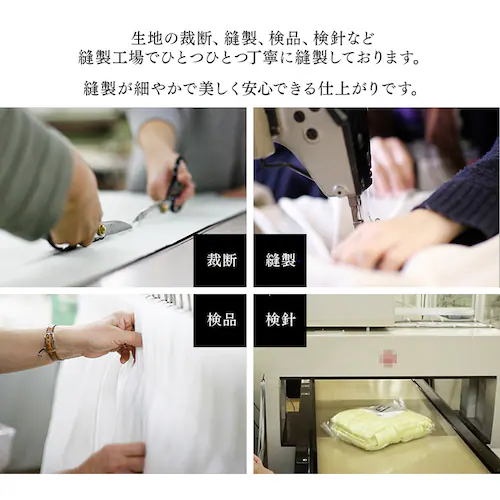 生地の裁断、縫製、検品、検針など
縫製工場でひとつひとつ丁寧に縫製しております。

縫製が細やかで美しく安心できる仕上がりです。

裁断

縫製

検品

検針