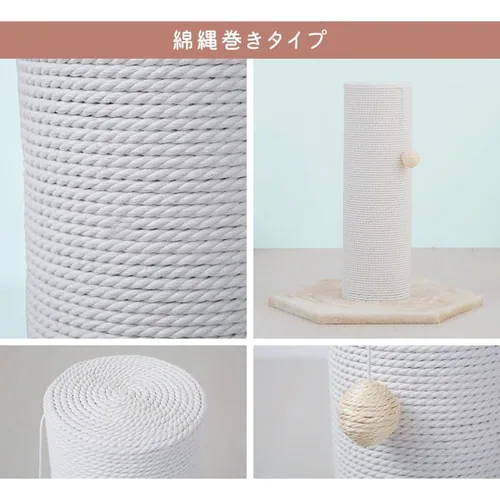 綿縄巻きタイプ