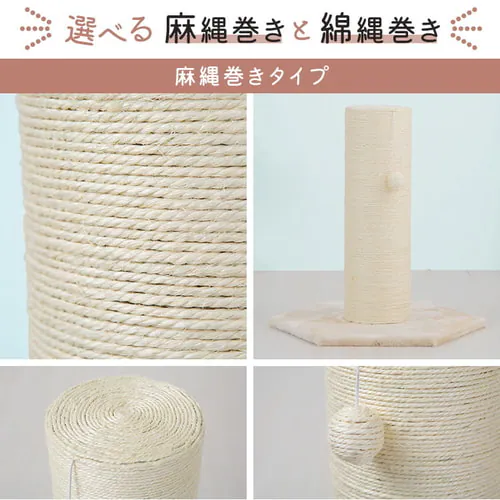 選べる 麻縄巻きと 綿縄巻き

麻縄巻きタイプ