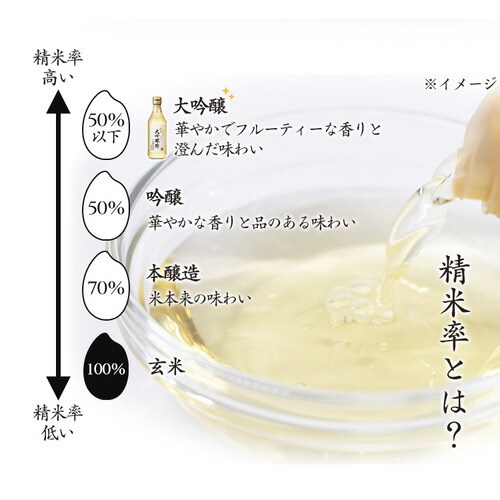 精米率
高い

※イメージ

50%
以下

大吟醸
華やかでフルーティーな香りと澄んだ味わい

50%

吟醸
華やかな香りと品のある味わい

70%

本醸造
米本来の味わい

100%

玄米

精米率
低い

精米率とは?