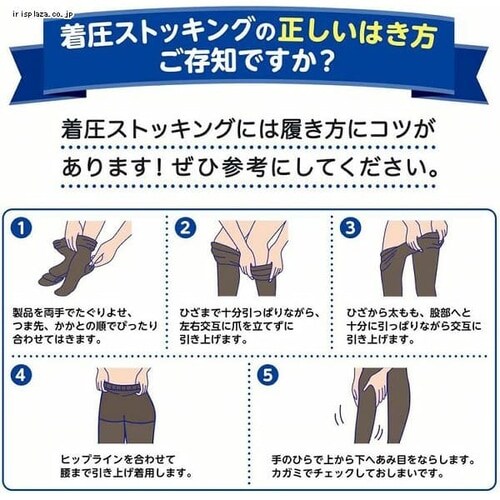 irisplaza.co.jp

着圧ストッキングの正しいはき方
ご存知ですか？

着圧ストッキングには履き方にコツがあります！ぜひ参考にしてください。

1
製品を両手でたぐりよせ、つま先、かかとの順でぴったり合わせてはきます。

2
ひざまで十分引っぱりながら、左右交互に爪を立てずに引き上げます。

3
ひざから太もも、股部へと十分に引っぱりながら交互に引き上げます。

4
ヒップラインを合わせて腰まで引き上げ着用します。

5
手のひらで上から下へあみ目をならします。カガミでチェックしておしまいです。