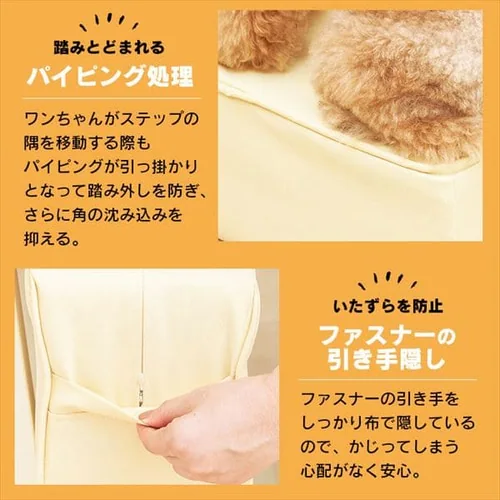 踏みとどまれる
パイピング処理

ワンちゃんがステップの隅を移動する際もパイピングが引っ掛かりとなって踏み外しを防ぎ、さらに角の沈み込みを抑える。

いたずらを防止
ファスナーの引き手隠し

ファスナーの引き手をしっかり布で隠しているので、かじってしまう心配がなく安心。