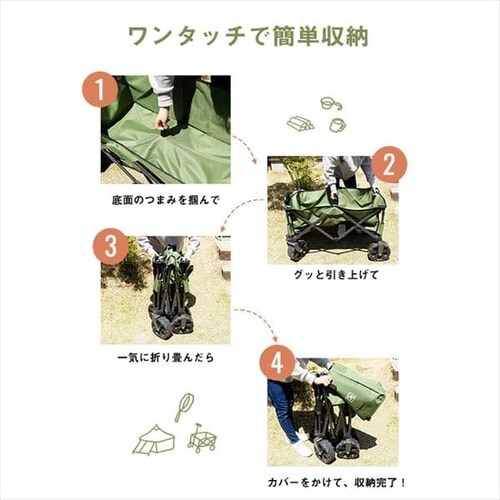 ワンタッチで簡単収納

1

底面のつまみを掴んで

2

グッと引き上げて

3

一気に折り畳んだら

4

カバーをかけて、収納完了！