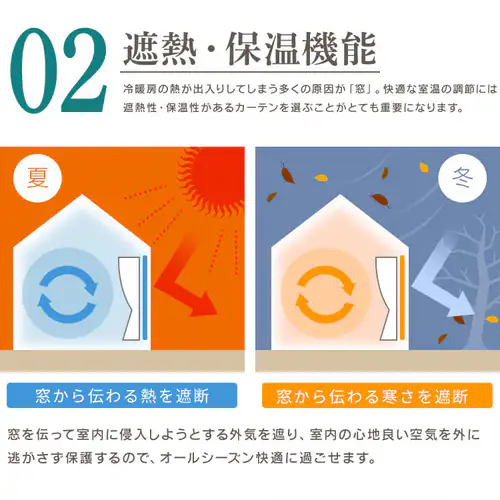 02 遮熱・保温機能

冷暖房の熱が出入りしてしまう多くの原因が「窓」。快適な室温の調節には遮熱性・保温性があるカーテンを選ぶことがとても重要になります。

夏

冬

窓から伝わる熱を遮断

窓から伝わる寒さを遮断

窓を伝って室内に侵入しようとする外気を遮り、室内の心地良い空気を外に逃がさず保護するので、オールシーズン快適に過ごせます。