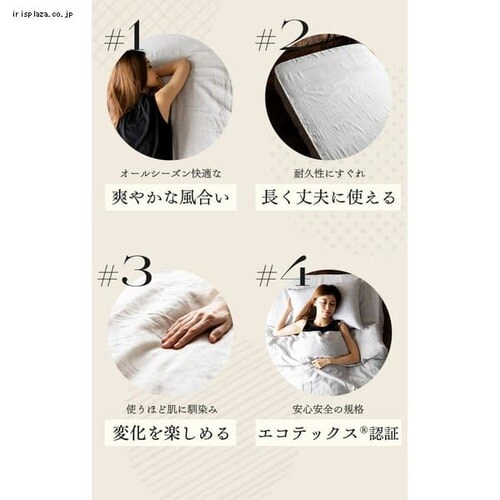 irisplaza.co.jp

#1

オールシーズン快適な

爽やかな風合い

#2

耐久性にすぐれ

長く丈夫に使える

#3

使うほど肌に馴染み

変化を楽しめる

#4

安心安全の規格

エコテックス®認証