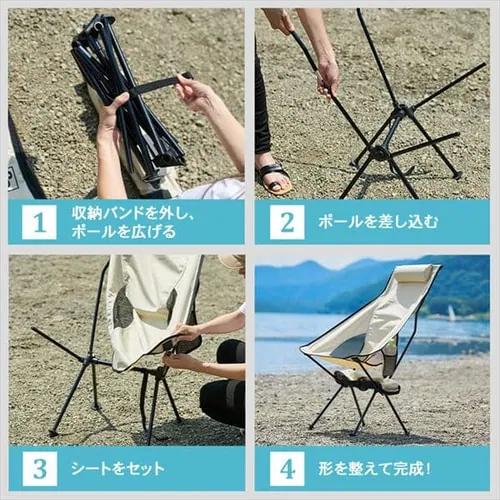 1 収納バンドを外し、ポールを広げる

2 ポールを差し込む

3 シートをセット

4 形を整えて完成!