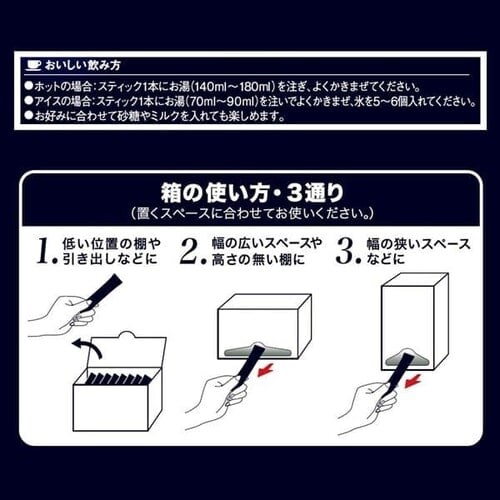 おいしい飲み方

●ホットの場合：スティック1本にお湯（140ml～180ml）を注ぎ、よくかきまぜてください。
●アイスの場合：スティック1本にお湯（70ml～90ml）を注いでよくかきまぜ、氷を5～6個入れてください。
●お好みに合わせて砂糖やミルクを入れても楽しめます。

箱の使い方・3通り
（置くスペースに合わせてお使いください。）

1. 低い位置の棚や引き出しなどに

2. 幅の広いスペースや高さの無い棚に

3. 幅の狭いスペースなどに