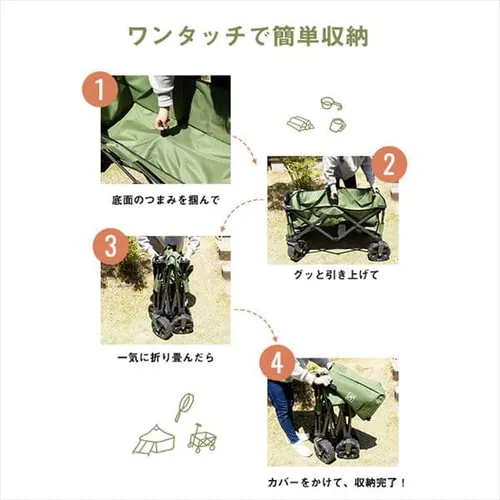 ワンタッチで簡単収納

1

底面のつまみを掴んで

2

グッと引き上げて

3

一気に折り畳んだら

4

カバーをかけて、収納完了！