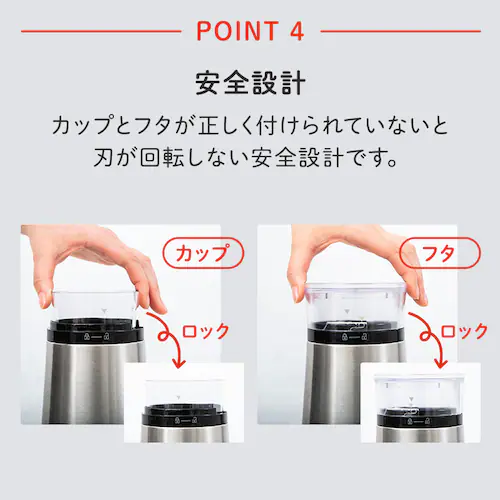 POINT 4

安全設計

カップとフタが正しく付けられていないと刃が回転しない安全設計です。

カップ

ロック

フタ

ロック