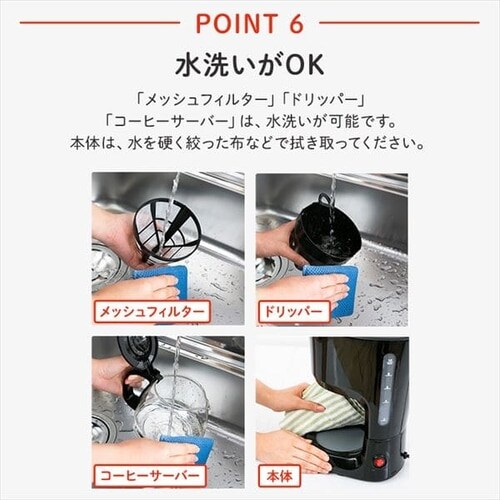 POINT 6

水洗いがOK

「メッシュフィルター」「ドリッパー」「コーヒーサーバー」は、水洗いが可能です。本体は、水を硬く絞った布などで拭き取ってください。

メッシュフィルター

ドリッパー

コーヒーサーバー

本体