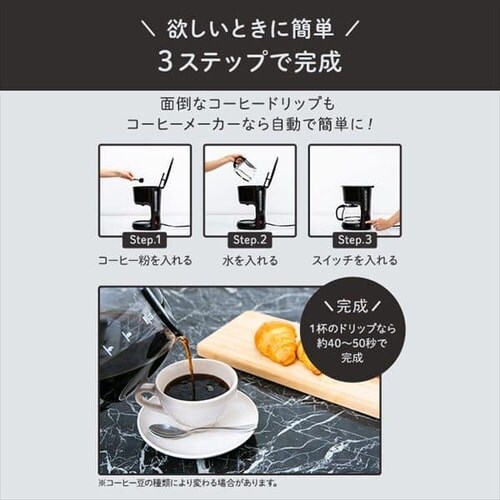 ＼ 欲しいときに簡単 ／
3ステップで完成

面倒なコーヒードリップも
コーヒーメーカーなら自動で簡単に！

Step.1
コーヒー粉を入れる

Step.2
水を入れる

Step.3
スイッチを入れる

＼完成／
1杯のドリップなら
約40〜50秒で
完成

※コーヒー豆の種類により変わる場合があります。