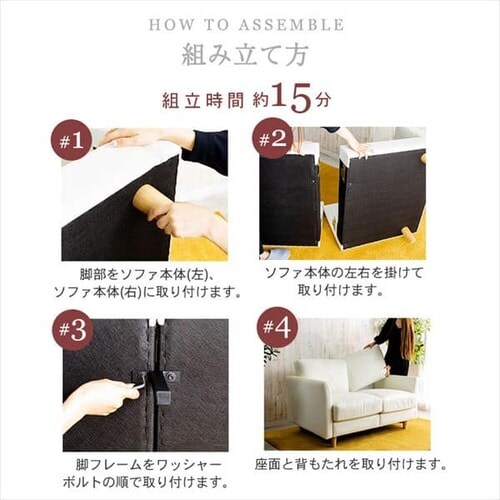 HOW TO ASSEMBLE
組み立て方

組立時間 約15分

#1

脚部をソファ本体(左)、ソファ本体(右)に取り付けます。

#2

ソファ本体の左右を掛けて取り付けます。

#3

脚フレームをワッシャーボルトの順で取り付けます。

#4

座面と背もたれを取り付けます。