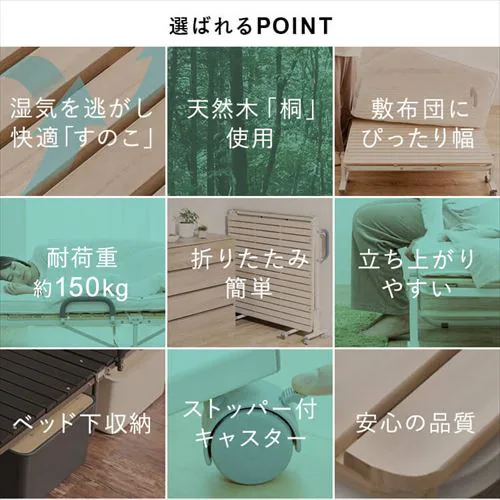 選ばれるPOINT

湿気を逃がし
快適「すのこ」

天然木「桐」
使用

敷布団に
ぴったり幅

耐荷重
約150kg

折りたたみ
簡単

立ち上がり
やすい

ベッド下収納

ストッパー付
キャスター

安心の品質