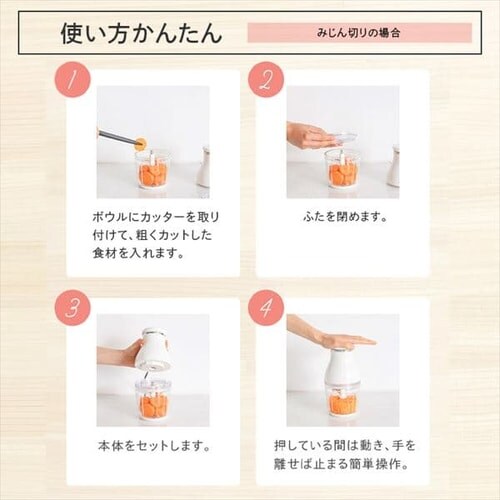 使い方かんたん

みじん切りの場合

1

ボウルにカッターを取り付けて、粗くカットした食材を入れます。

2

ふたを閉めます。

3

本体をセットします。

4

押している間は動き、手を離せば止まる簡単操作。