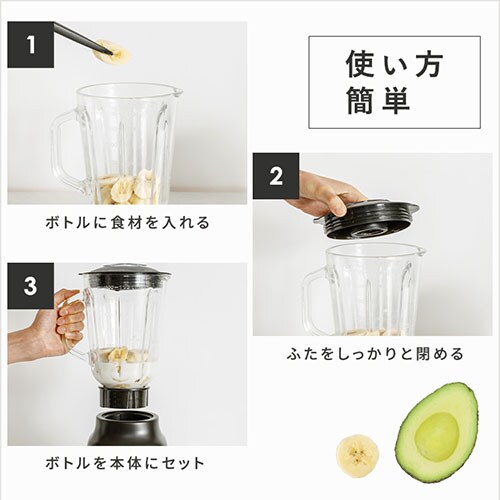 使い方
簡単

1

ボトルに食材を入れる

2

ふたをしっかりと閉める

3

ボトルを本体にセット