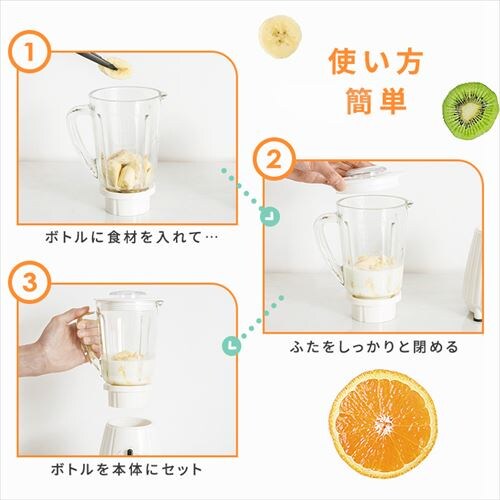 使い方
簡単

1

ボトルに食材を入れて…

2

ふたをしっかりと閉める

3

ボトルを本体にセット