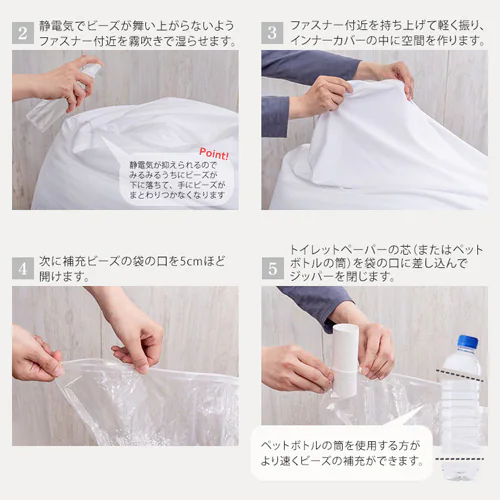 2 静電気でビーズが舞い上がらないようファスナー付近を霧吹きで湿らせます。

Point!
静電気が抑えられるのでみるみるうちにビーズが下に落ちて、手にビーズがまとわりつかなくなります

3 ファスナー付近を持ち上げて軽く振り、インナーカバーの中に空間を作ります。

4 次に補充ビーズの袋の口を5cmほど開けます。

5 トイレットペーパーの芯(またはペットボトルの筒)を袋の口に差し込んでジッパーを閉じます。

ペットボトルの筒を使用する方がより速くビーズの補充ができます。