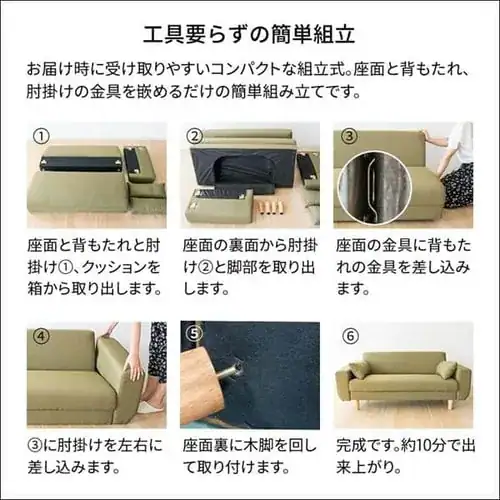 工具要らずの簡単組立

お届け時に受け取りやすいコンパクトな組立式。座面と背もたれ、肘掛けの金具を嵌めるだけの簡単組み立てです。

①

座面と背もたれと肘掛け①、クッションを箱から取り出します。

②

座面の裏面から肘掛け②と脚部を取り出します。

③

座面の金具に背もたれの金具を差し込みます。

④

③に肘掛けを左右に差し込みます。

⑤

座面裏に木脚を回して取り付けます。

⑥

完成です。約10分で出来上がり。