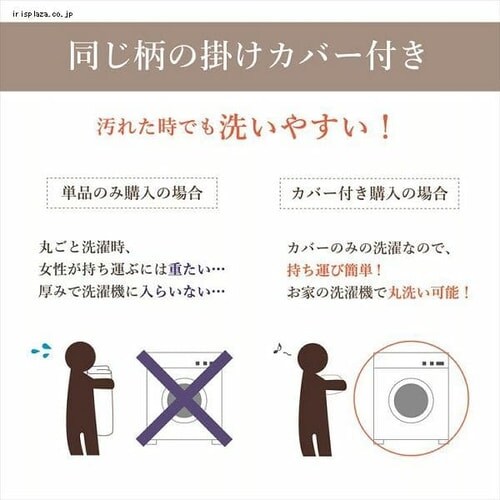 irisplaza.co.jp

同じ柄の掛けカバー付き

汚れた時でも洗いやすい！

単品のみ購入の場合

丸ごと洗濯時、
女性が持ち運ぶには重たい…
厚みで洗濯機に入らいない…

カバー付き購入の場合

カバーのみの洗濯なので、
持ち運び簡単！
お家の洗濯機で丸洗い可能！