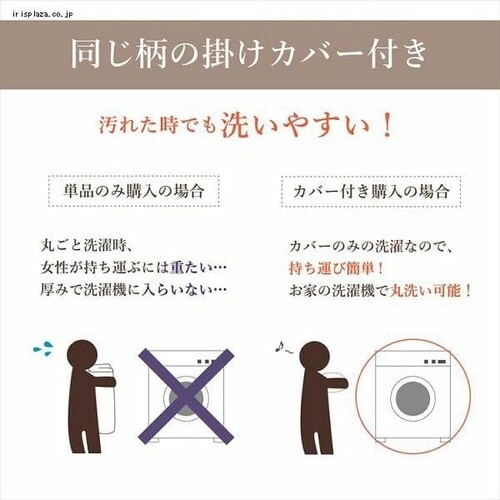 irisplaza.co.jp

同じ柄の掛けカバー付き

汚れた時でも洗いやすい！

単品のみ購入の場合

丸ごと洗濯時、
女性が持ち運ぶには重たい…
厚みで洗濯機に入らいない…

カバー付き購入の場合

カバーのみの洗濯なので、
持ち運び簡単！
お家の洗濯機で丸洗い可能！