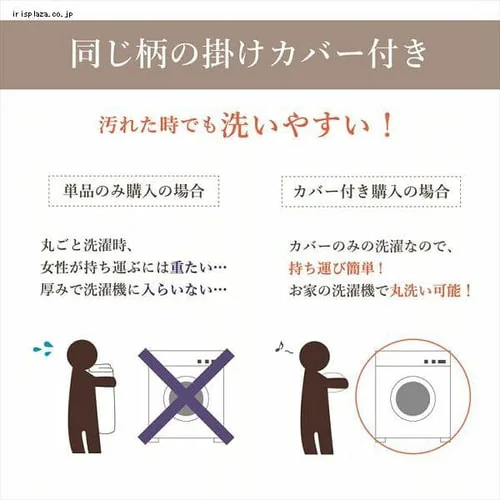 irisplaza.co.jp

同じ柄の掛けカバー付き

汚れた時でも洗いやすい！

単品のみ購入の場合

丸ごと洗濯時、
女性が持ち運ぶには重たい…
厚みで洗濯機に入らいない…

カバー付き購入の場合

カバーのみの洗濯なので、
持ち運び簡単！
お家の洗濯機で丸洗い可能！