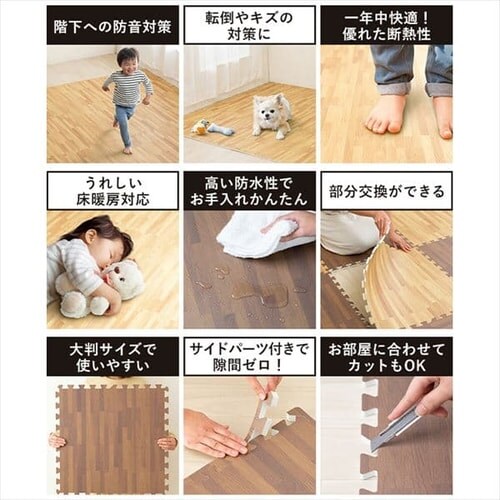 階下への防音対策

転倒やキズの対策に

一年中快適！優れた断熱性

うれしい床暖房対応

高い防水性でお手入れかんたん

部分交換ができる

大判サイズで使いやすい

サイドパーツ付きで隙間ゼロ！

お部屋に合わせてカットもOK