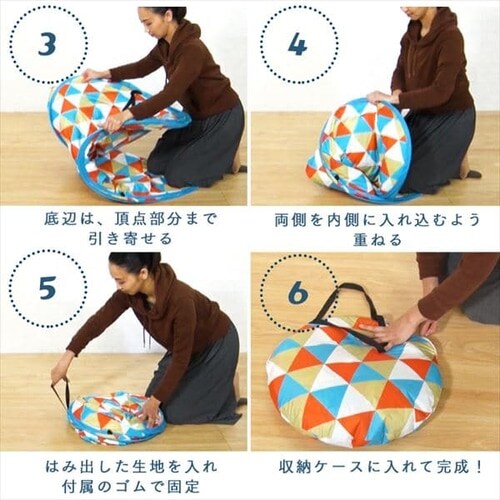 3

底辺は、頂点部分まで引き寄せる

4

両側を内側に入れ込むよう重ねる

5

はみ出した生地を入れ付属のゴムで固定

6

収納ケースに入れて完成！