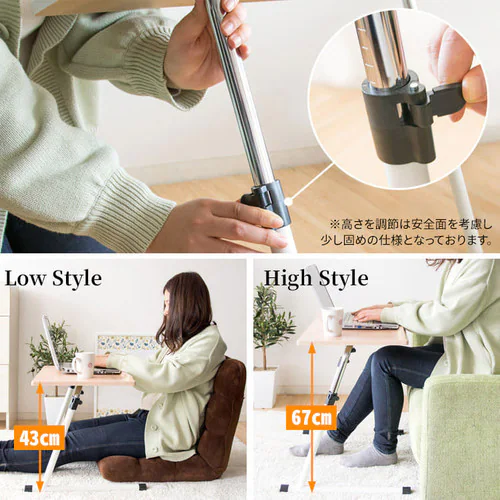 ※高さを調節は安全面を考慮し少し固めの仕様となっております。

Low Style

43cm

High Style

67cm