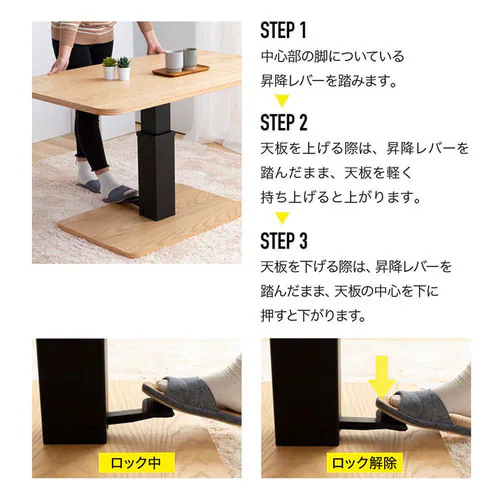 STEP 1
中心部の脚についている昇降レバーを踏みます。

STEP 2
天板を上げる際は、昇降レバーを踏んだまま、天板を軽く持ち上げると上がります。

STEP 3
天板を下げる際は、昇降レバーを踏んだまま、天板の中心を下に押すと下がります。

ロック中

ロック解除