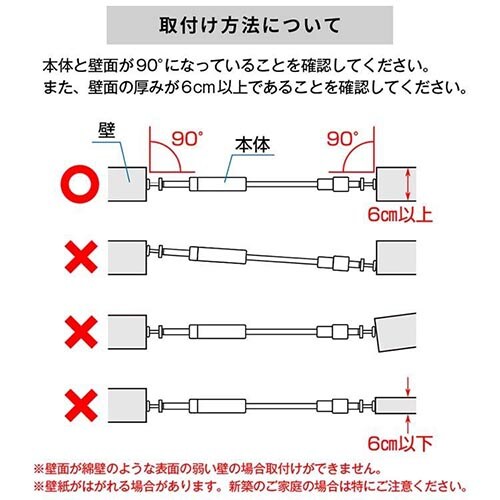 取付け方法について

本体と壁面が90°になっていることを確認してください。
また、壁面の厚みが6cm以上であることを確認してください。

壁
90°
本体
90°
6cm以上

6cm以下

※壁面が綿壁のような表面の弱い壁の場合取付けができません。
※壁紙がはがれる場合があります。新築のご家庭の場合は特にご注意ください。