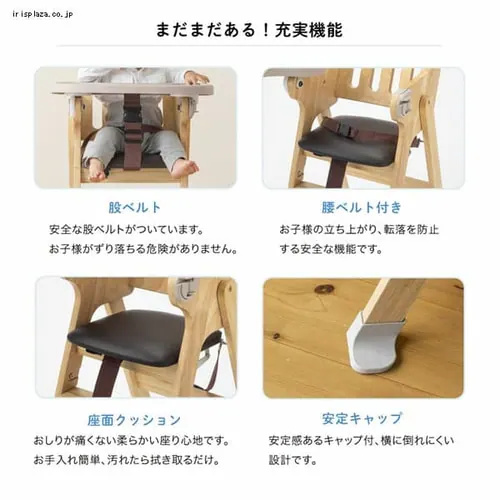 irisplaza.co.jp

まだまだある！充実機能

股ベルト
安全な股ベルトがついています。
お子様がずり落ちる危険がありません。

腰ベルト付き
お子様の立ち上がり、転落を防止する安全な機能です。

座面クッション
おしりが痛くない柔らかい座り心地です。
お手入れ簡単、汚れたら拭き取るだけ。

安定キャップ
安定感あるキャップ付、横に倒れにくい設計です。