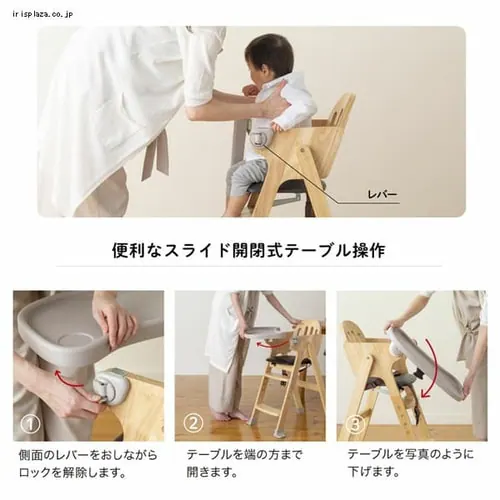 irisplaza.co.jp

レバー

便利なスライド開閉式テーブル操作

①
側面のレバーをおしながらロックを解除します。

②
テーブルを端の方まで開きます。

③
テーブルを写真のように下げます。