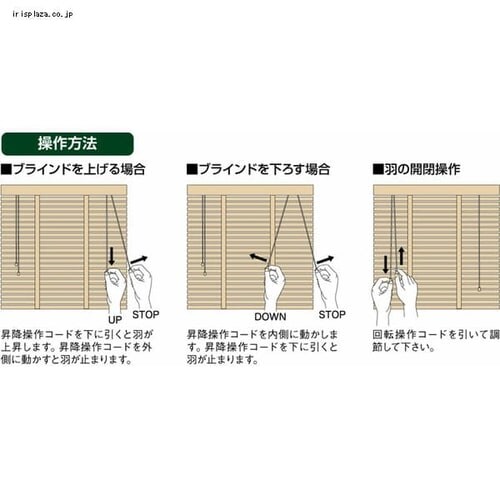 irisplaza.co.jp

操作方法

■ブラインドを上げる場合

UP

STOP

昇降操作コードを下に引くと羽が上昇します。昇降操作コードを外側に動かすと羽が止まります。

■ブラインドを下ろす場合

DOWN

STOP

昇降操作コードを内側に動かします。昇降操作コードを下に引くと羽が止まります。

■羽の開閉操作

回転操作コードを引いて調節して下さい。