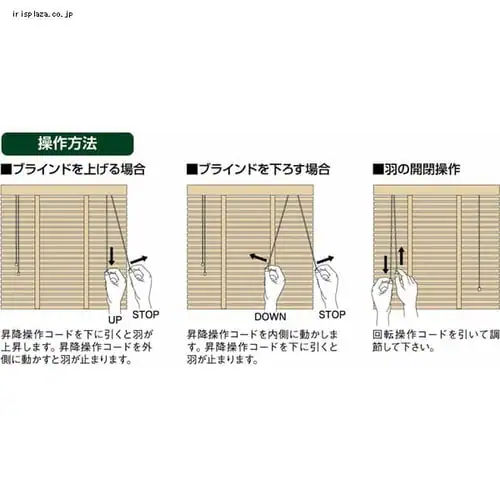 irisplaza.co.jp

操作方法

■ブラインドを上げる場合

UP

STOP

昇降操作コードを下に引くと羽が上昇します。昇降操作コードを外側に動かすと羽が止まります。

■ブラインドを下ろす場合

DOWN

STOP

昇降操作コードを内側に動かします。昇降操作コードを下に引くと羽が止まります。

■羽の開閉操作

回転操作コードを引いて調節して下さい。