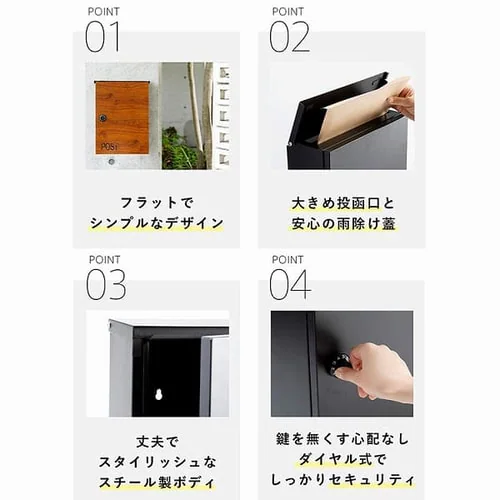 POINT
01

POST

フラットで
シンプルなデザイン

POINT
02

大きめ投函口と
安心の雨除け蓋

POINT
03

丈夫で
スタイリッシュな
スチール製ボディ

POINT
04

鍵を無くす心配なし
ダイヤル式で
しっかりセキュリティ