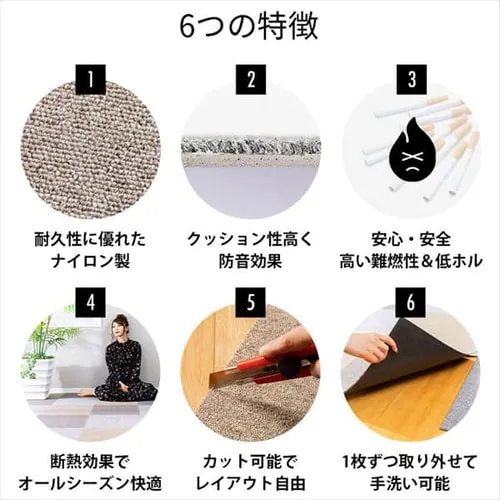 6つの特徴

1

耐久性に優れた
ナイロン製

2

クッション性高く
防音効果

3

安心・安全
高い難燃性＆低ホル

4

断熱効果で
オールシーズン快適

5

カット可能で
レイアウト自由

6

1枚ずつ取り外せて
手洗い可能