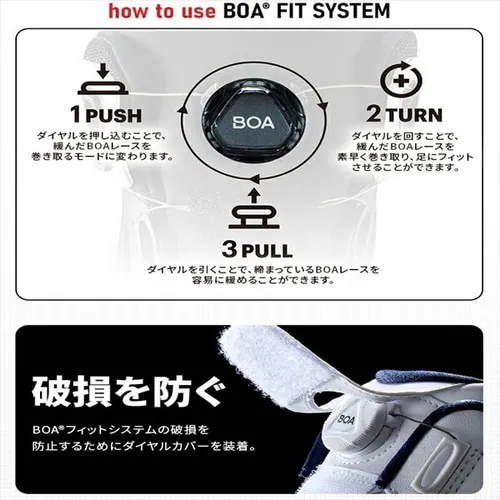 how to use BOA® FIT SYSTEM

1 PUSH

ダイヤルを押し込むことで、緩んだBOAレースを巻き取るモードに変わります。

BOA

2 TURN

ダイヤルを回すことで、緩んだBOAレースを素早く巻き取り、足にフィットさせることができます。

3 PULL

ダイヤルを引くことで、締まっているBOAレースを容易に緩めることができます。

破損を防ぐ

BOA®フィットシステムの破損を防止するためにダイヤルカバーを装着。

BOA