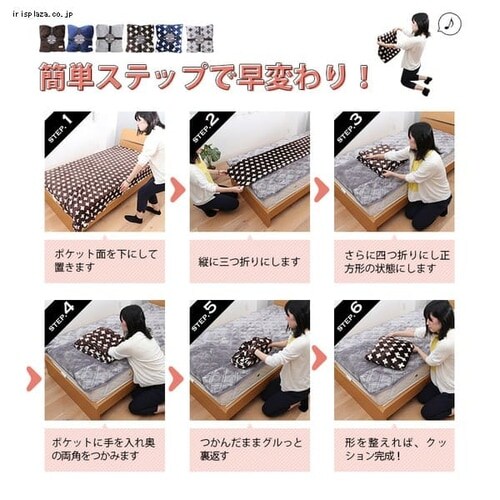 irisplaza.co.jp

簡単ステップで早変わり！

STEP.1

ポケット面を下にして置きます

STEP.2

縦に三つ折りにします

STEP.3

さらに四つ折りにし正方形の状態にします

STEP.4

ポケットに手を入れ奥の両角をつかみます

STEP.5

つかんだままグルっと裏返す

STEP.6

形を整えれば、クッション完成！