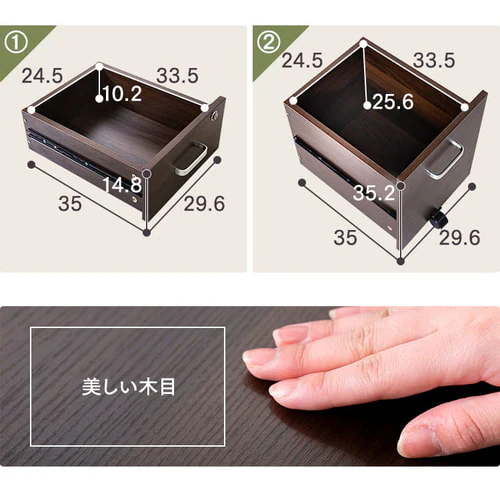 ①
24.5
33.5
10.2
14.8
35
29.6

②
24.5
33.5
25.6
35.2
35
29.6

美しい木目