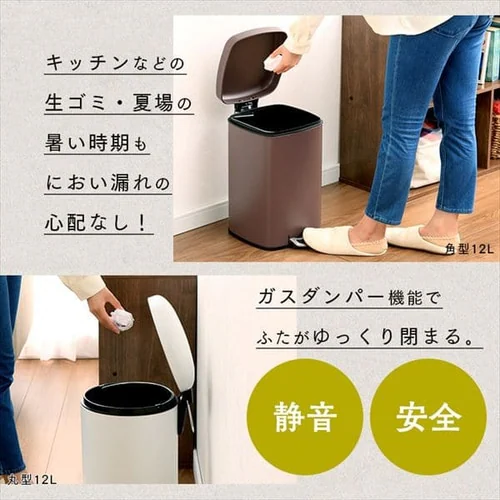 キッチンなどの
生ゴミ・夏場の
暑い時期も
におい漏れの
心配なし！

角型12L

ガスダンパー機能で
ふたがゆっくり閉まる。

静音

安全

丸型12L