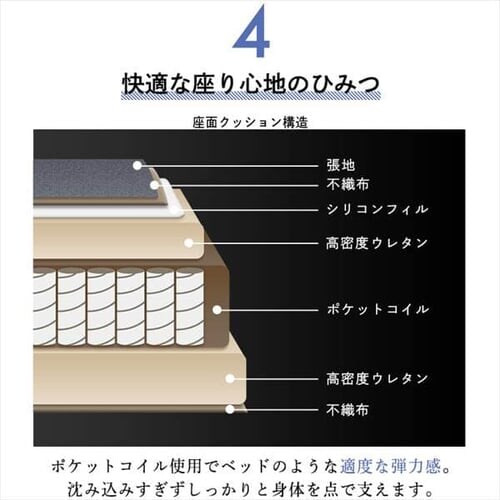 4

快適な座り心地のひみつ

座面クッション構造

張地
不織布
シリコンフィル
高密度ウレタン
ポケットコイル
高密度ウレタン
不織布

ポケットコイル使用でベッドのような適度な弾力感。
沈み込みすぎずしっかりと身体を点で支えます。